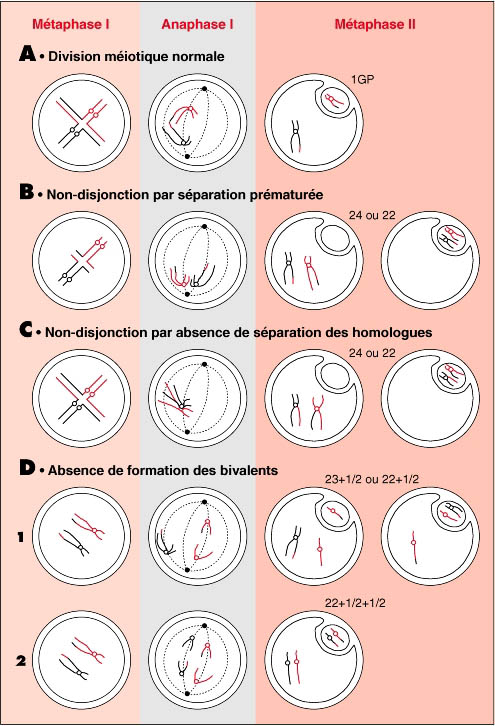 Métaphase I
Anaphase I
Métaphase II

A • Division méiotique normale

1GP

B • Non-disjonction par séparation prématurée

24 ou 22

C • Non-disjonction par absence de séparation des homologues

24 ou 22

D • Absence de formation des bivalents

23+1/2 ou 22+1/2

1

22+1/2+1/2

2