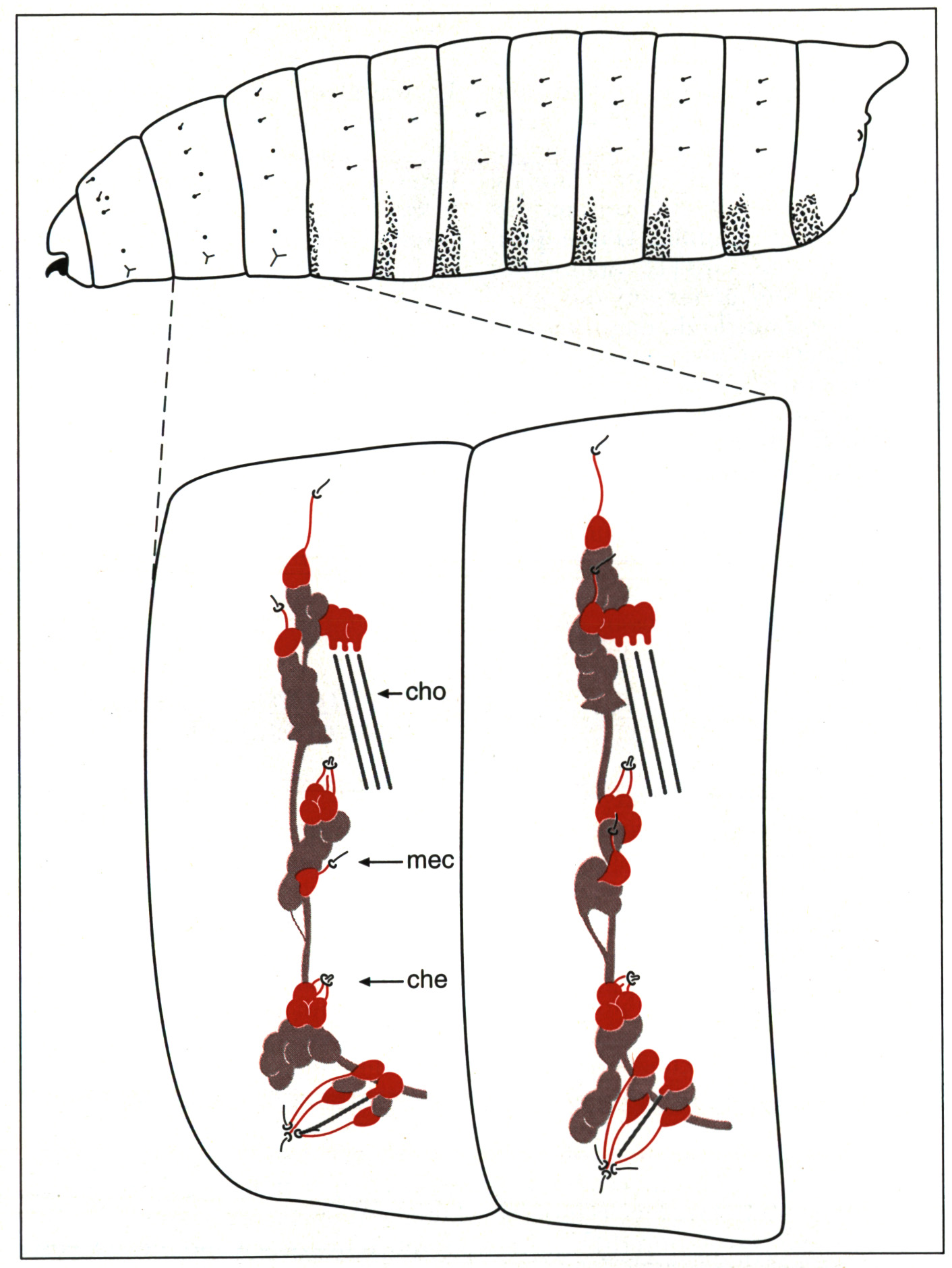 cho
mec
che