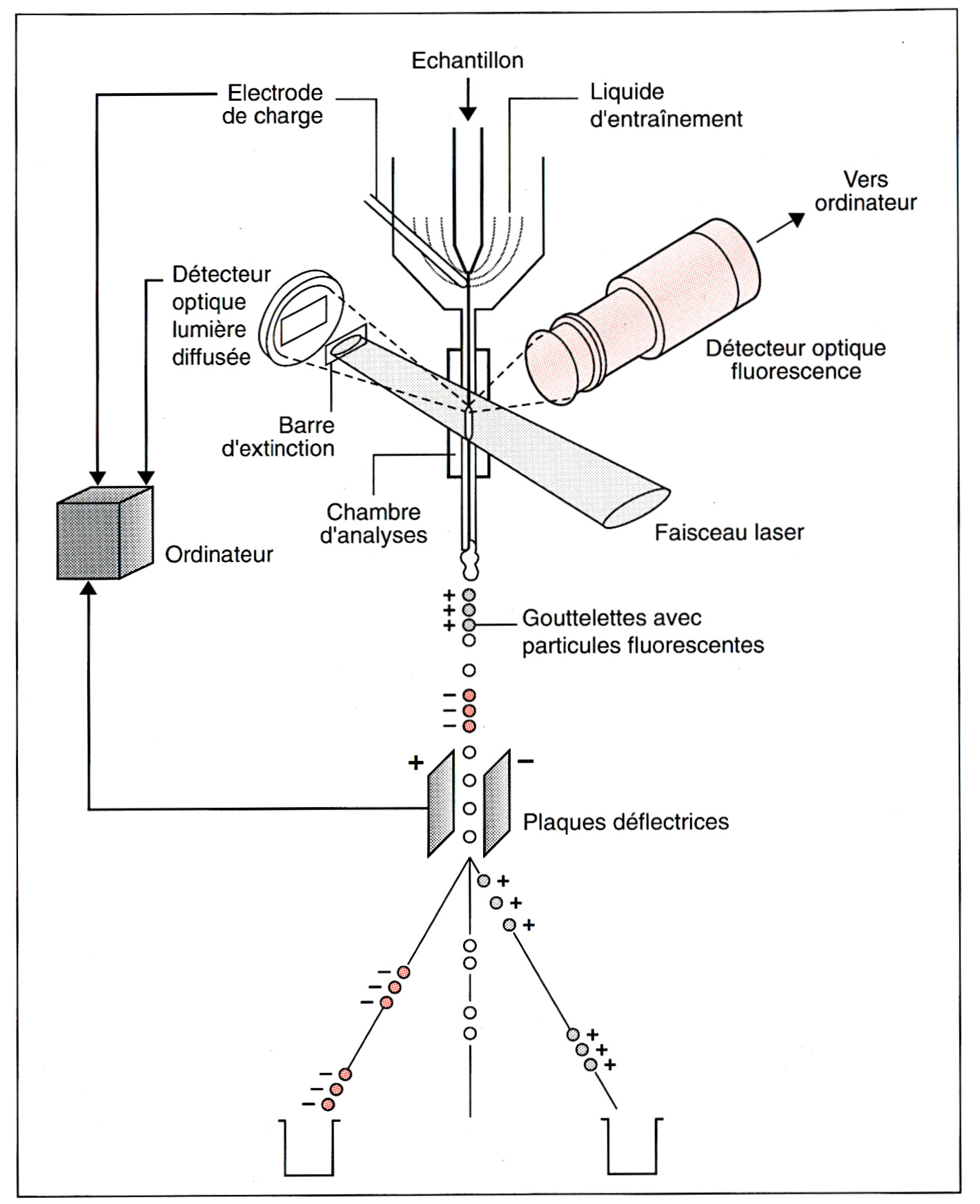 Echantillon

Electrode de charge

Liquide d'entraînement

Vers ordinateur

Détecteur optique lumière diffusée

Détecteur optique fluorescence

Barre d'extinction

Chambre d'analyses

Faisceau laser

Ordinateur

+
+
+

Gouttelettes avec particules fluorescentes

−
−
−

+

−

Plaques déflectrices

+
+
+

−
−
−

+
+
+

−
−
−